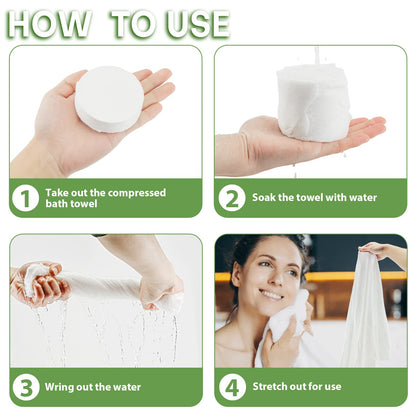 HOW TO USE

1 Take out the compressed bath towel

2 Soak the towel with water

3 Wring out the water

4 Stretch out for use