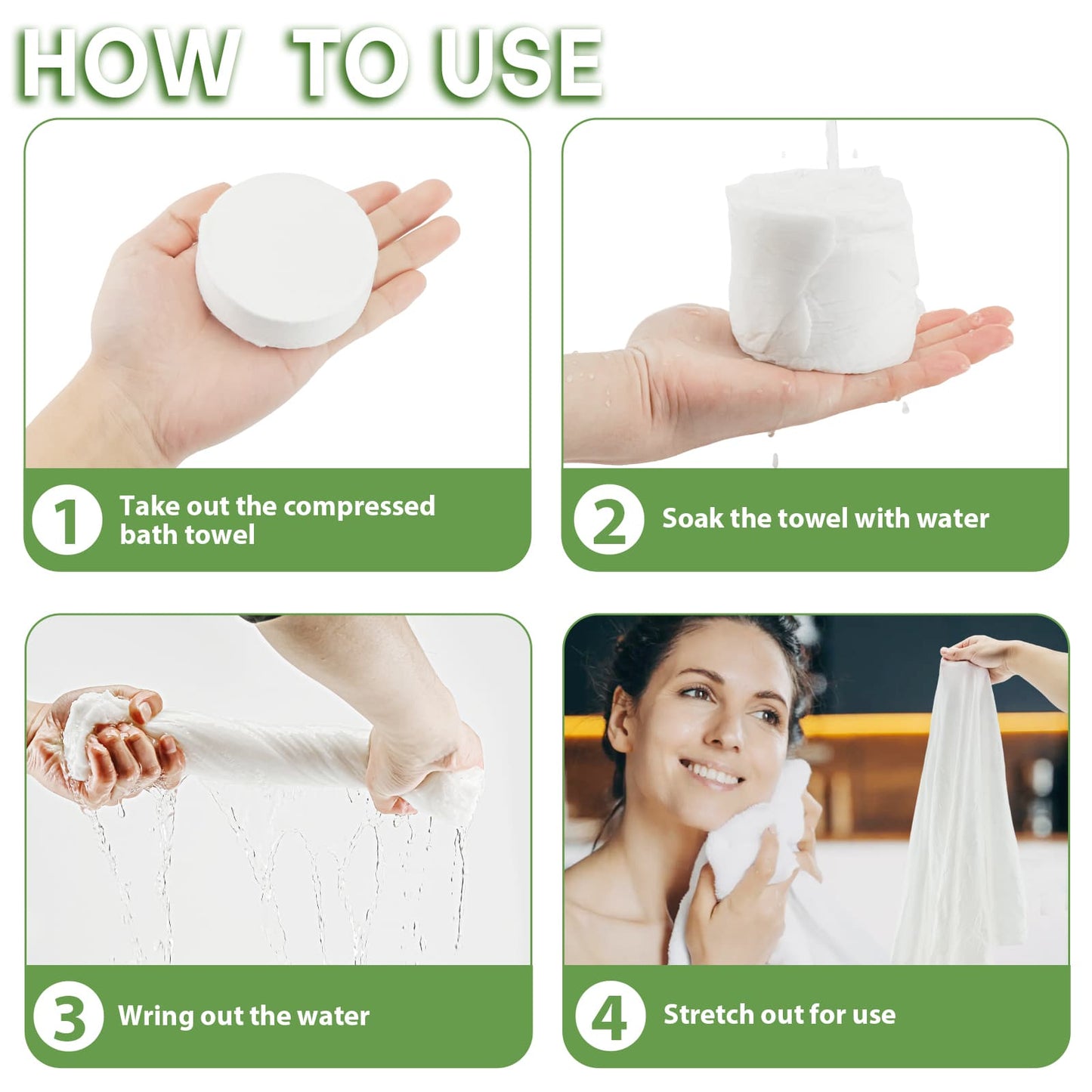 HOW TO USE

1 Take out the compressed bath towel

2 Soak the towel with water

3 Wring out the water

4 Stretch out for use