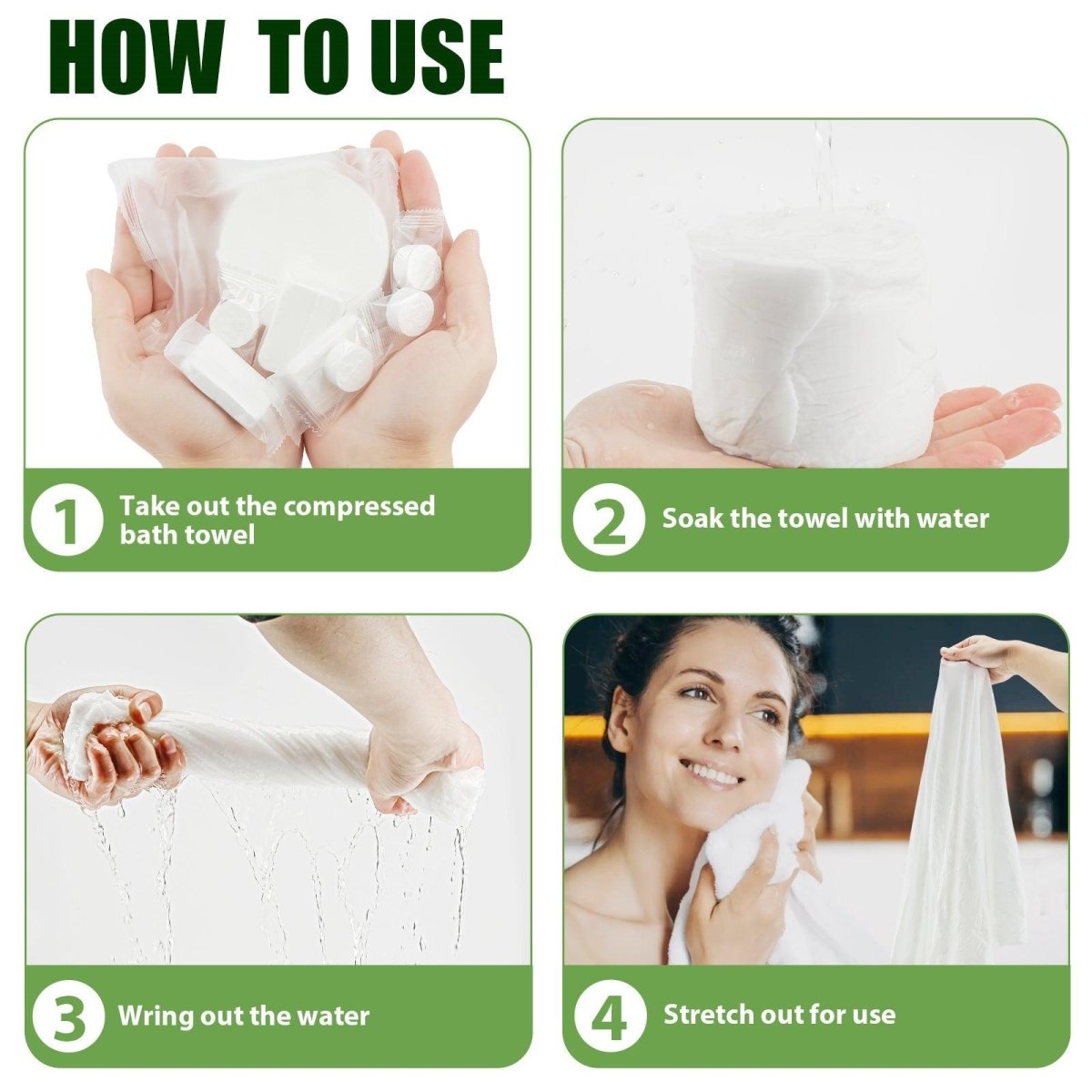 HOW TO USE

1 Take out the compressed bath towel

2 Soak the towel with water

3 Wring out the water

4 Stretch out for use